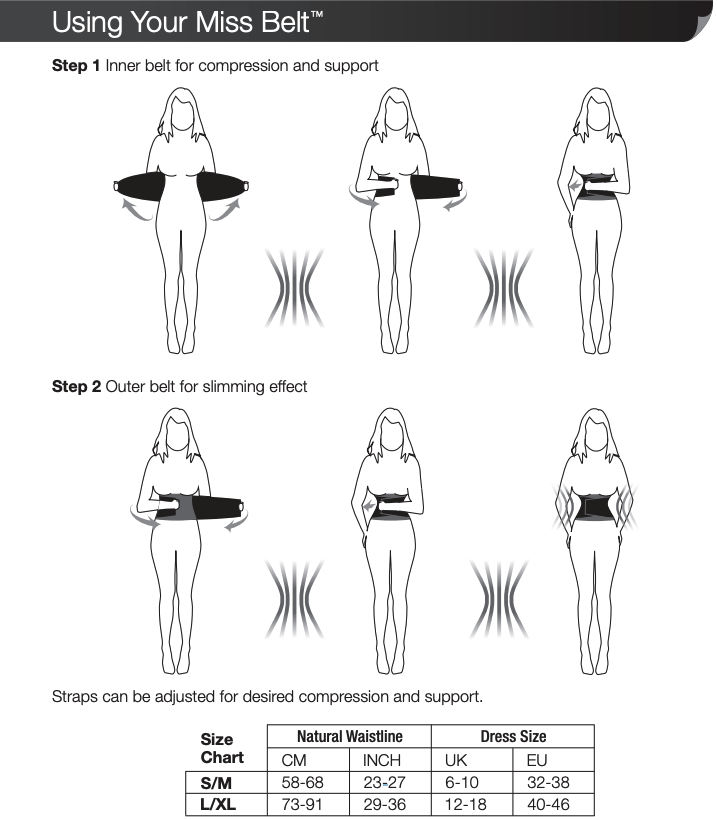 Using Your Miss Belt™

**Step 1** Inner belt for compression and support

**Step 2** Outer belt for slimming effect

Straps can be adjusted for desired compression and support.

| Size Chart | Natural Waistline | | Dress Size | |
|---|---|---|---|---|
| | CM | INCH | UK | EU |
| S/M | 58-68 | 23-27 | 6-10 | 32-38 |
| L/XL | 73-91 | 29-36 | 12-18 | 40-46 |