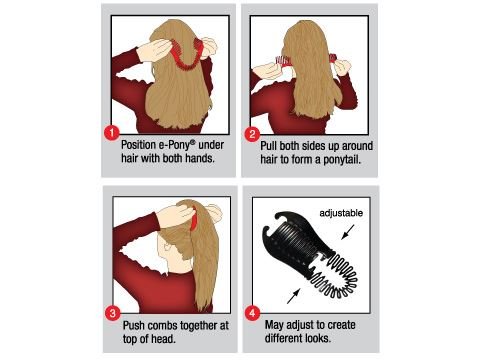 1
Position e-Pony® under hair with both hands.

2
Pull both sides up around hair to form a ponytail.

3
Push combs together at top of head.

adjustable

4
May adjust to create different looks.